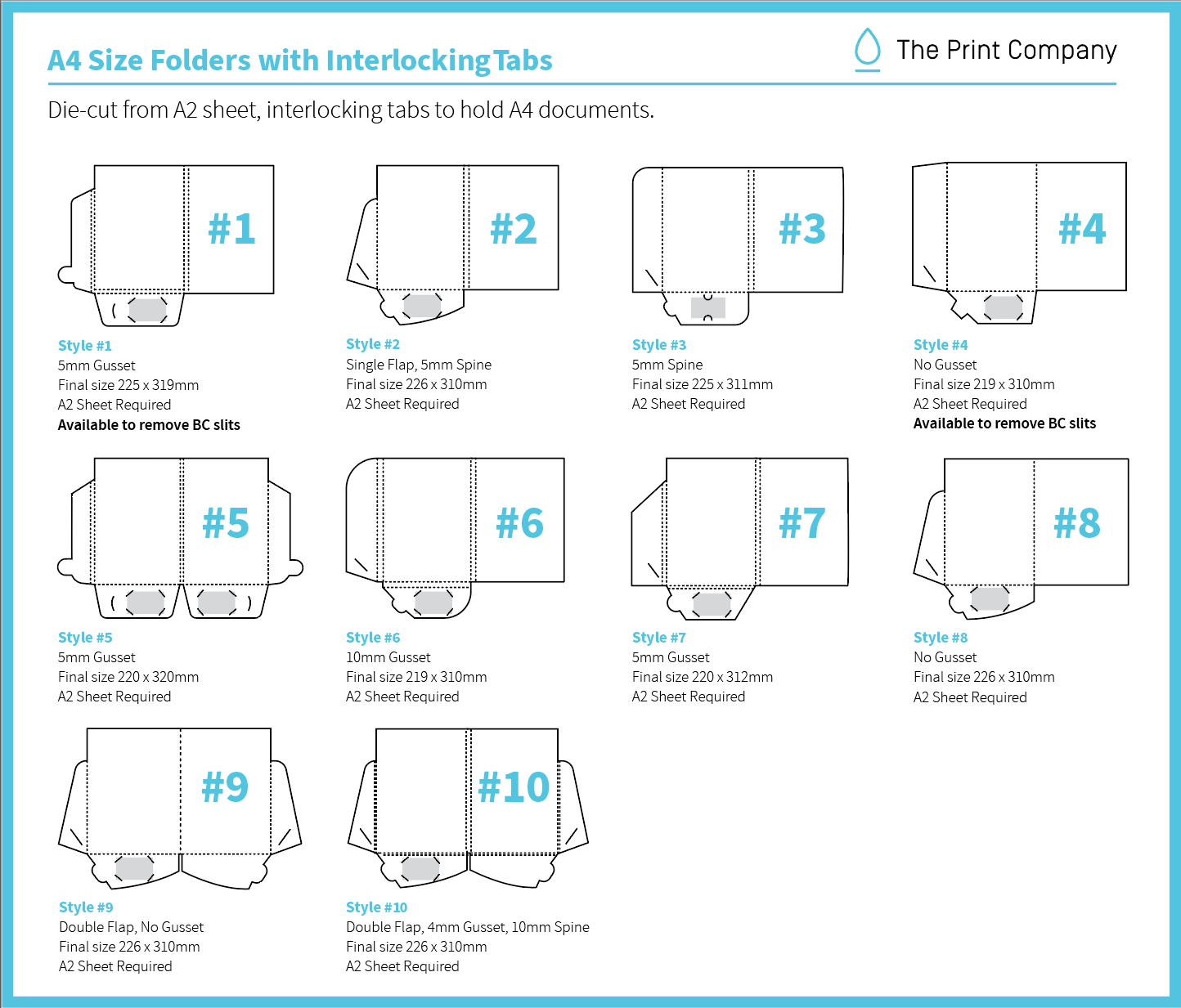 A4 Size Folders with Interlocking Tabs

The Print Company

Die-cut from A2 sheet, interlocking tabs to hold A4 documents.

#1

Style #1
5mm Gusset
Final size 225 x 319mm
A2 Sheet Required
Available to remove BC slits

#2

Style #2
Single Flap, 5mm Spine
Final size 226 x 310mm
A2 Sheet Required

#3

Style #3
5mm Spine
Final size 225 x 311mm
A2 Sheet Required

#4

Style #4
No Gusset
Final size 219 x 310mm
A2 Sheet Required
Available to remove BC slits

#5

Style #5
5mm Gusset
Final size 220 x 320mm
A2 Sheet Required

#6

Style #6
10mm Gusset
Final size 219 x 310mm
A2 Sheet Required

#7

Style #7
5mm Gusset
Final size 220 x 312mm
A2 Sheet Required

#8

Style #8
No Gusset
Final size 226 x 310mm
A2 Sheet Required

#9

Style #9
Double Flap, No Gusset
Final size 226 x 310mm
A2 Sheet Required

#10

Style #10
Double Flap, 4mm Gusset, 10mm Spine
Final size 226 x 310mm
A2 Sheet Required