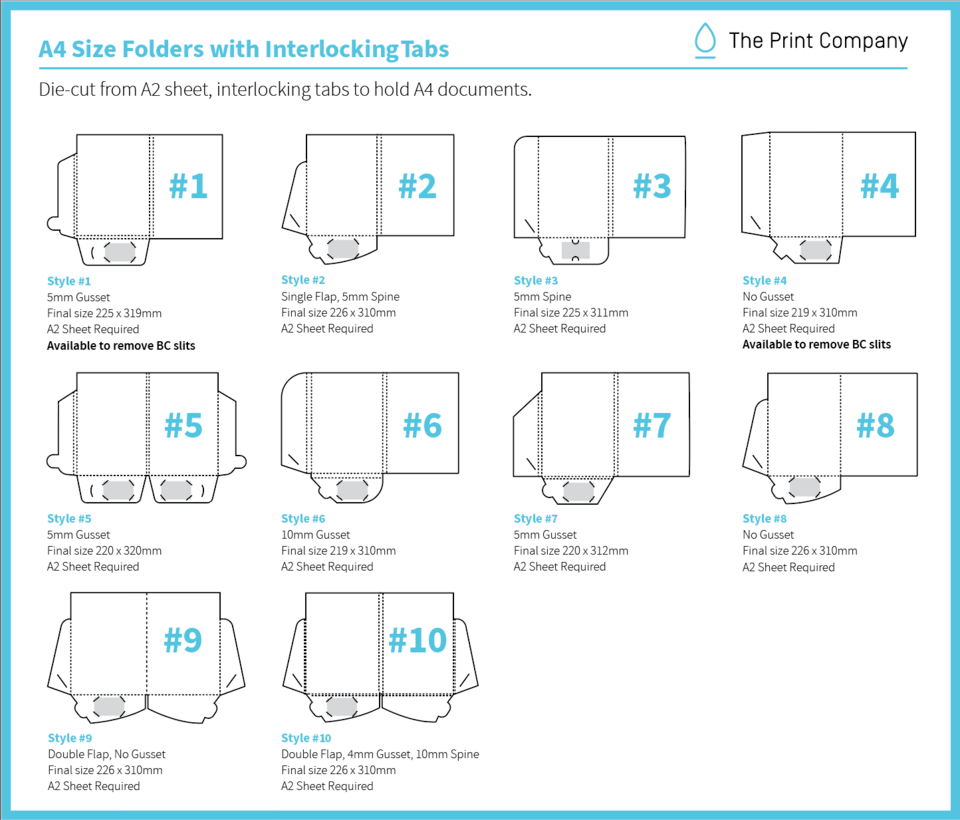 A4 Size Folders with Interlocking Tabs

The Print Company

Die-cut from A2 sheet, interlocking tabs to hold A4 documents.

#1

Style #1
5mm Gusset
Final size 225 x 319mm
A2 Sheet Required
Available to remove BC slits

#2

Style #2
Single Flap, 5mm Spine
Final size 226 x 310mm
A2 Sheet Required

#3

Style #3
5mm Spine
Final size 225 x 311mm
A2 Sheet Required

#4

Style #4
No Gusset
Final size 219 x 310mm
A2 Sheet Required
Available to remove BC slits

#5

Style #5
5mm Gusset
Final size 220 x 320mm
A2 Sheet Required

#6

Style #6
10mm Gusset
Final size 219 x 310mm
A2 Sheet Required

#7

Style #7
5mm Gusset
Final size 220 x 312mm
A2 Sheet Required

#8

Style #8
No Gusset
Final size 226 x 310mm
A2 Sheet Required

#9

Style #9
Double Flap, No Gusset
Final size 226 x 310mm
A2 Sheet Required

#10

Style #10
Double Flap, 4mm Gusset, 10mm Spine
Final size 226 x 310mm
A2 Sheet Required